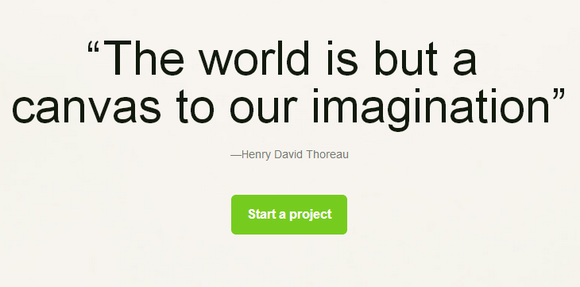 “The world is but a canvas to our imagination”

—Henry David Thoreau

Start a project